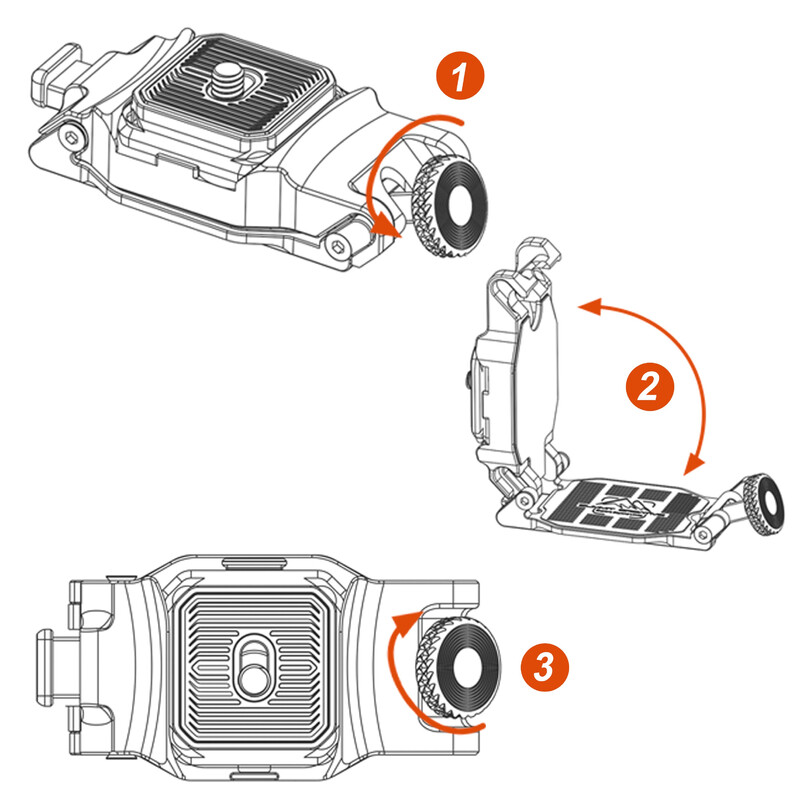 1

2

3