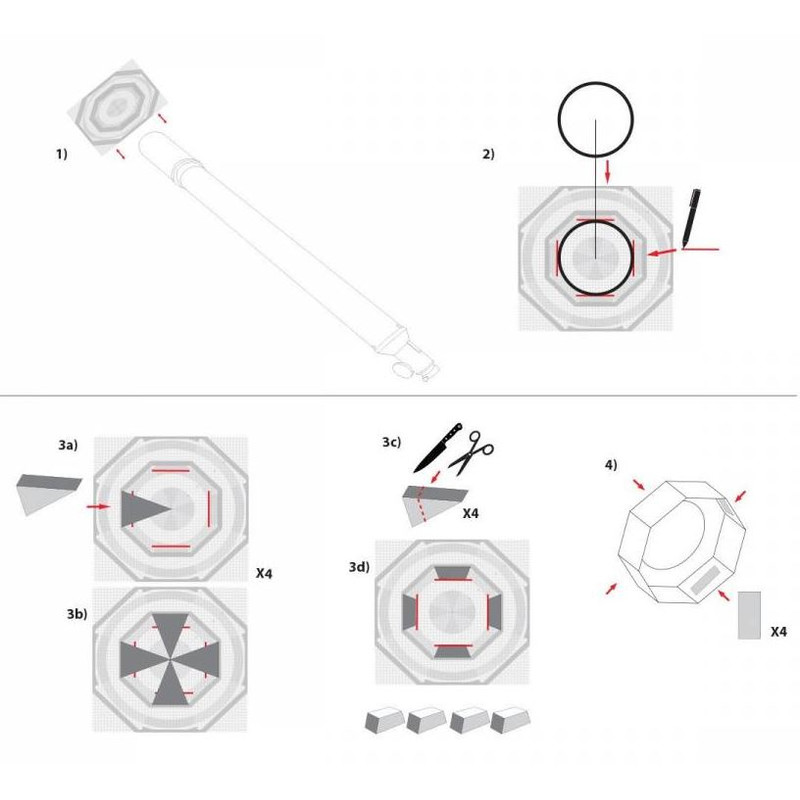 1)

2)

3a)

X4

3b)

3c)

X4

3d)

4)

X4