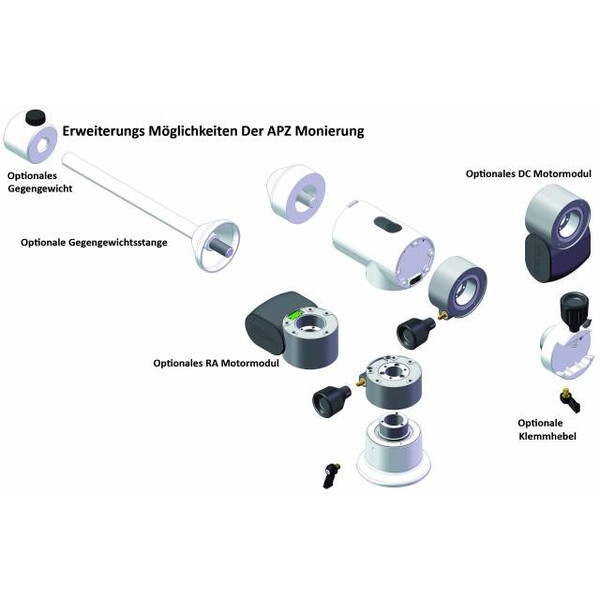 Erweiterungs Möglichkeiten Der APZ Monierung

Optionales Gegengewicht

Optionale Gegengewichtsstange

Optionales DC Motormodul

Optionales RA Motormodul

Optionale Klemmhebel